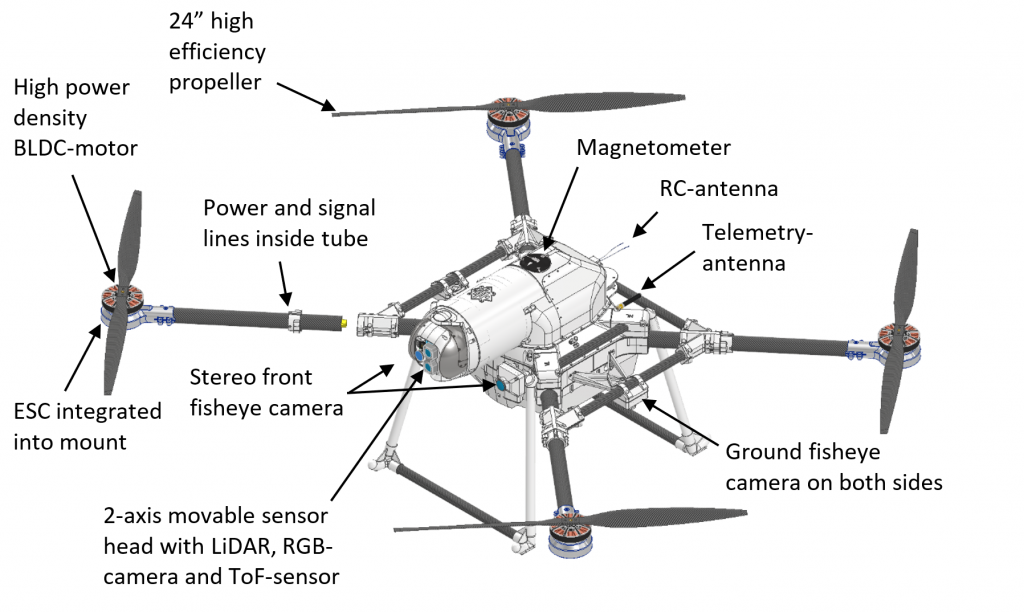 24" high efficiency propeller

High power density BLDC-motor

Magnetometer

RC-antenna

Power and signal lines inside tube

Telemetry-antenna

Stereo front fisheye camera

ESC integrated into mount

Ground fisheye camera on both sides

2-axis movable sensor head with LiDAR, RGB-camera and ToF-sensor